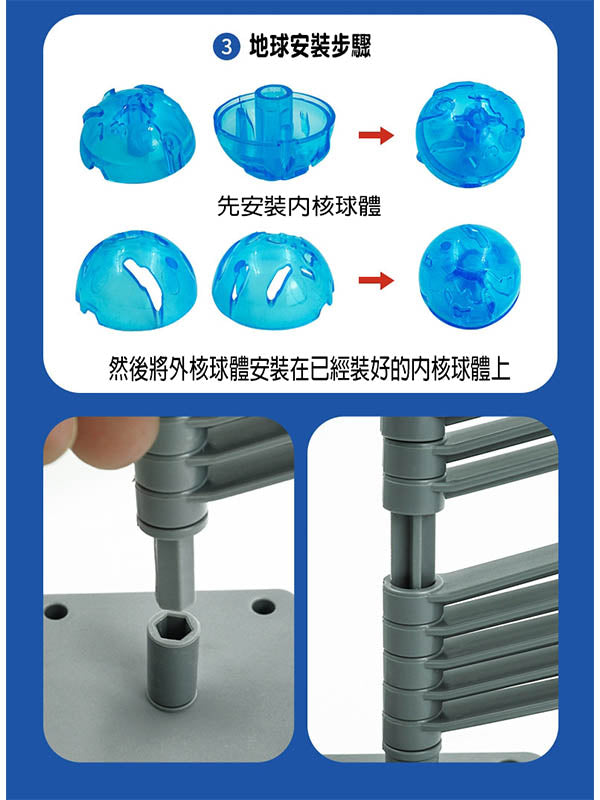 3 地球安裝步驟

先安裝內核球體

然後將外核球體安裝在已經裝好的內核球體上