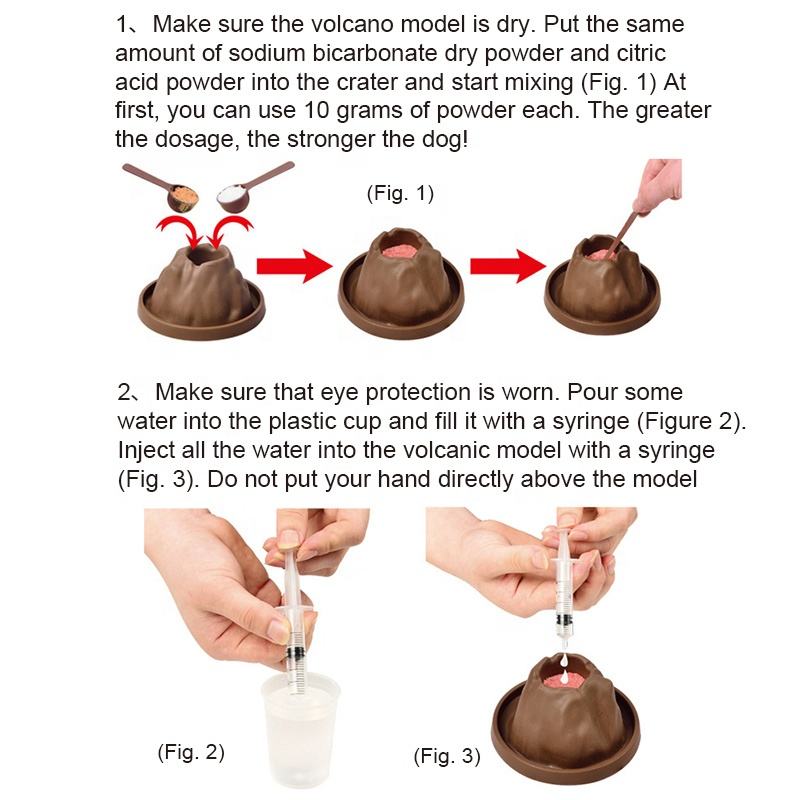 1、Make sure the volcano model is dry. Put the same amount of sodium bicarbonate dry powder and citric acid powder into the crater and start mixing (Fig. 1) At first, you can use 10 grams of powder each. The greater the dosage, the stronger the dog!

(Fig. 1)

2、Make sure that eye protection is worn. Pour some water into the plastic cup and fill it with a syringe (Figure 2). Inject all the water into the volcanic model with a syringe (Fig. 3). Do not put your hand directly above the model

(Fig. 2)

(Fig. 3)