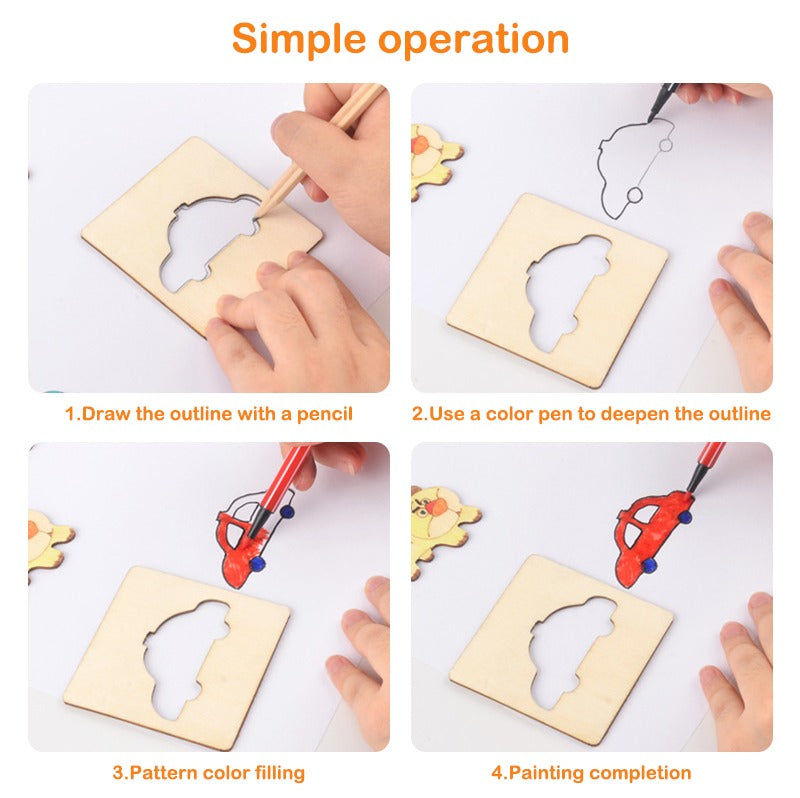 Simple operation

1.Draw the outline with a pencil

2.Use a color pen to deepen the outline

3.Pattern color filling

4.Painting completion