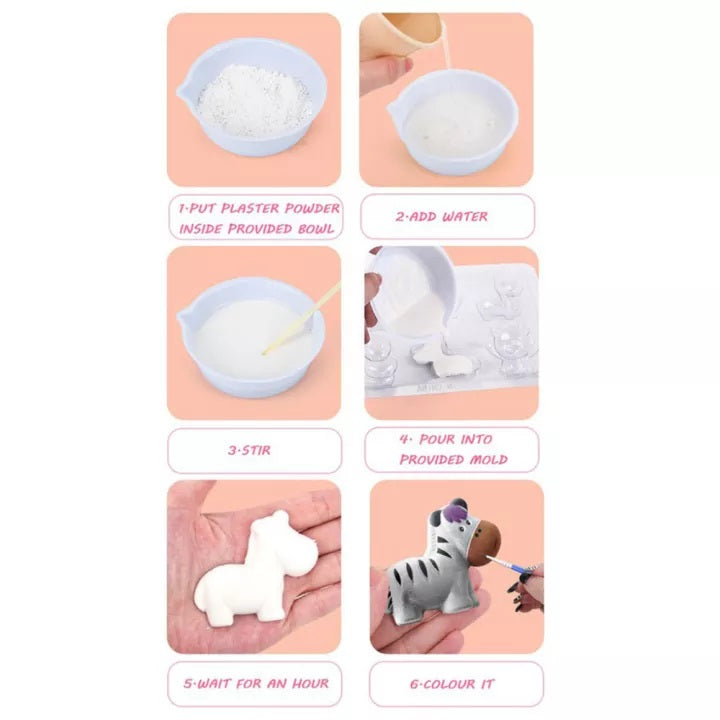 1·PUT PLASTER POWDER INSIDE PROVIDED BOWL

2·ADD WATER

3·STIR

4· POUR INTO PROVIDED MOLD

5·WAIT FOR AN HOUR

6·COLOUR IT